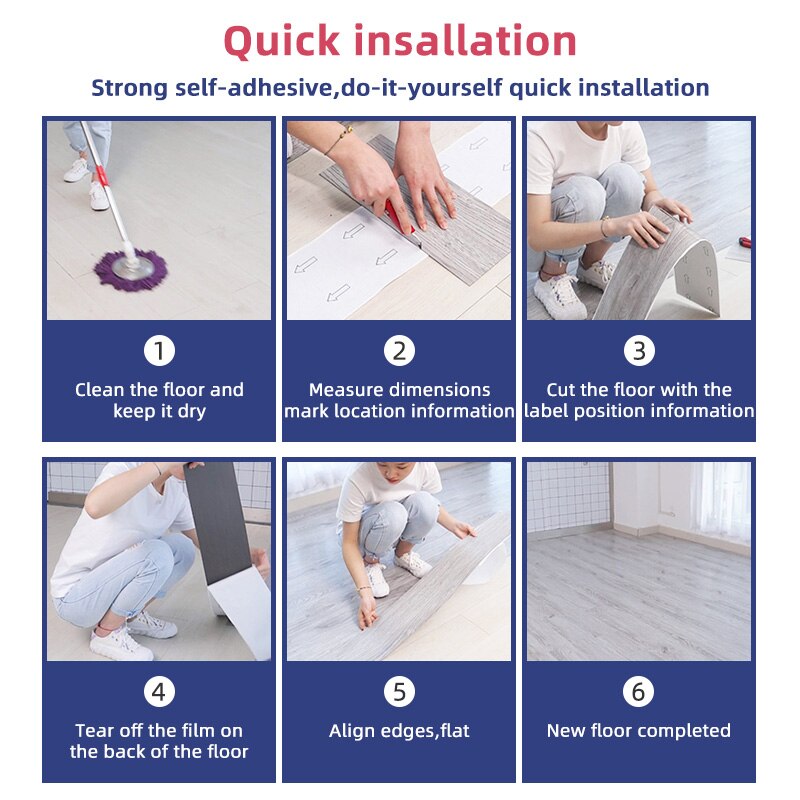 Quick insallation

Strong self-adhesive,do-it-yourself quick installation

1
Clean the floor and keep it dry

2
Measure dimensions mark location information

3
Cut the floor with the label position information

4
Tear off the film on the back of the floor

5
Align edges,flat

6
New floor completed